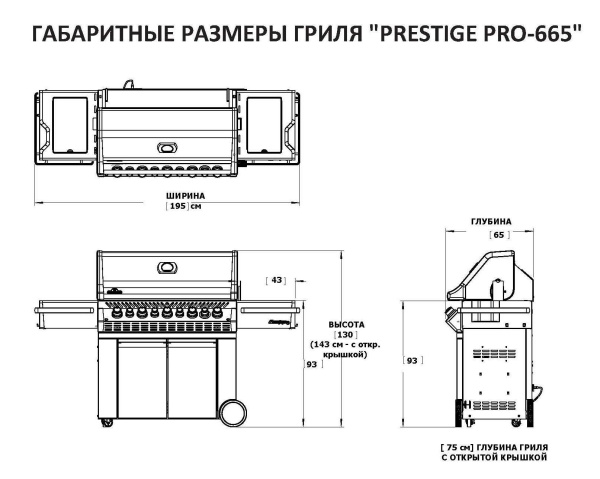 ГАБАРИТНЫЕ РАЗМЕРЫ ГРИЛЯ "PRESTIGE PRO-665"

ШИРИНА
[ 195 ] см

ГЛУБИНА
[ 65 ]

[ 43 ]

ВЫСОТА
[ 130 ]
(143 см - с откр. крышкой)

93 ]

[ 93 ]

[ 75 см] ГЛУБИНА ГРИЛЯ С ОТКРЫТОЙ КРЫШКОЙ