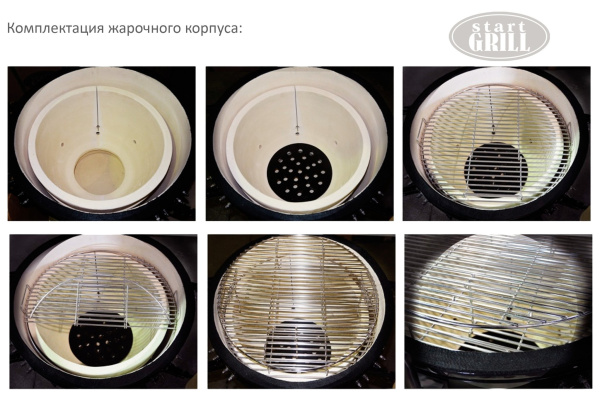 Комплектация жарочного корпуса:

start GRILL